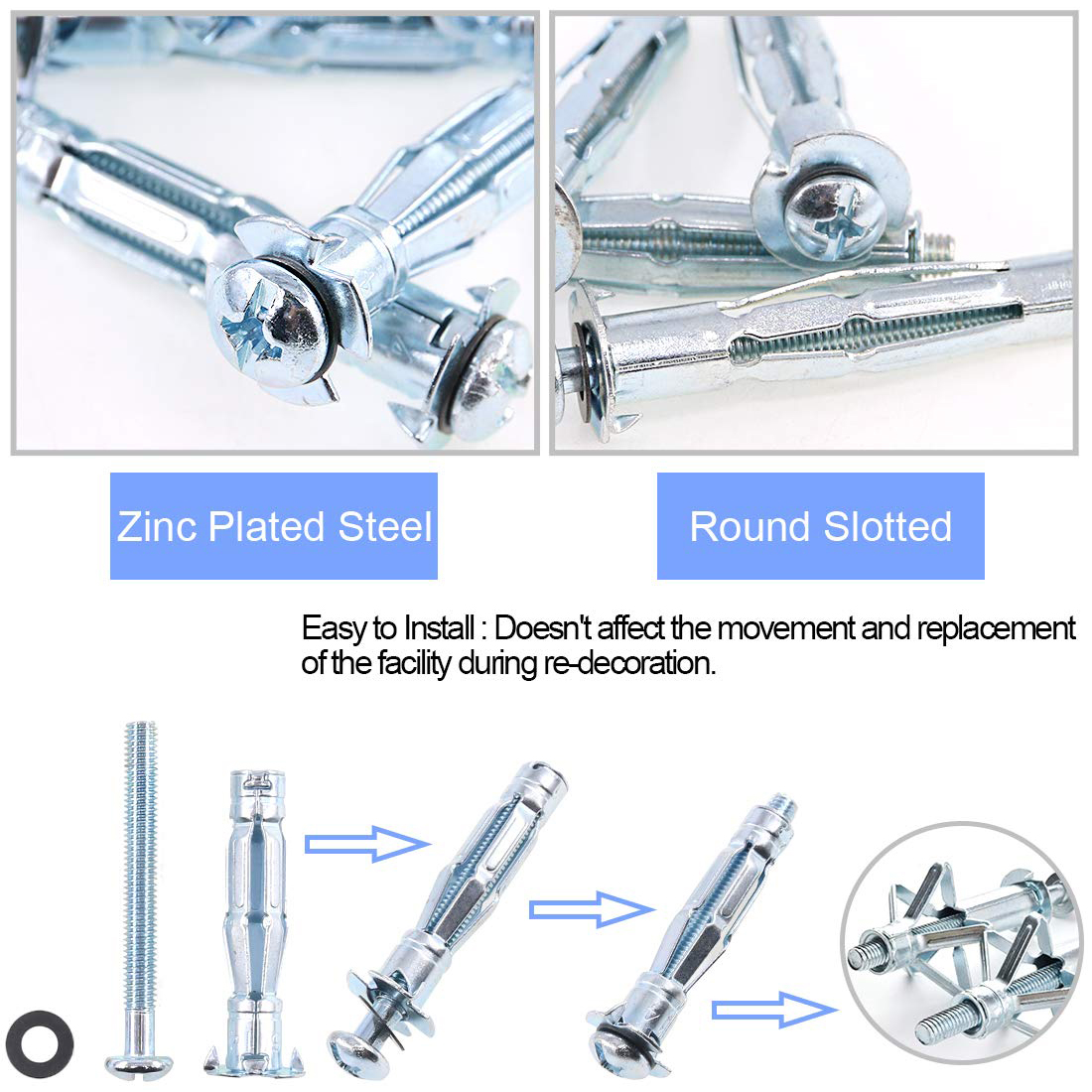 Zinc Plated Steel

Round Slotted

Easy to Install : Doesn't affect the movement and replacement of the facility during re-decoration.