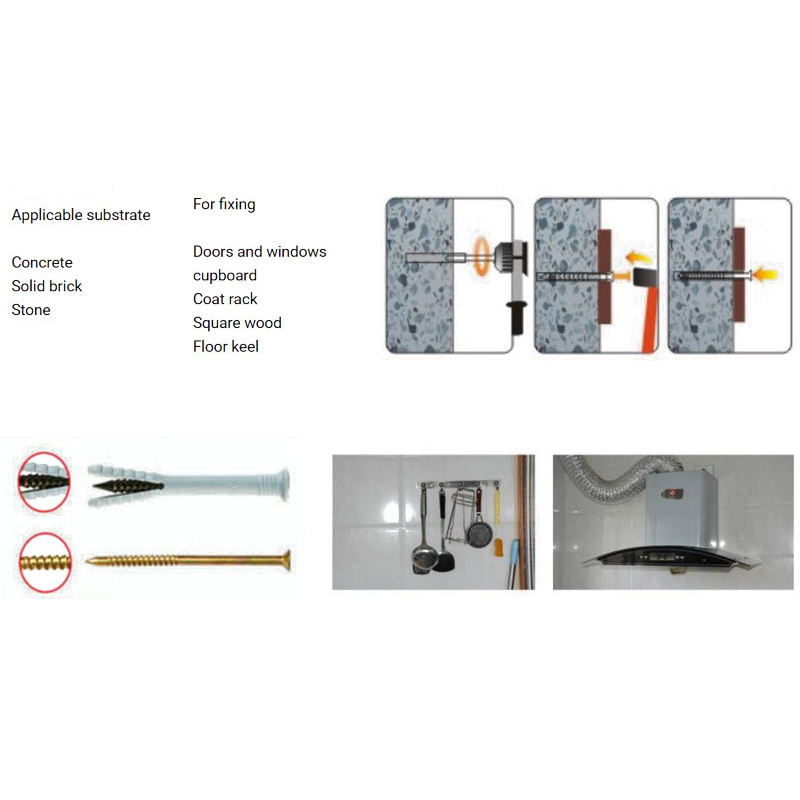 Applicable substrate

Concrete
Solid brick
Stone

For fixing

Doors and windows
cupboard
Coat rack
Square wood
Floor keel