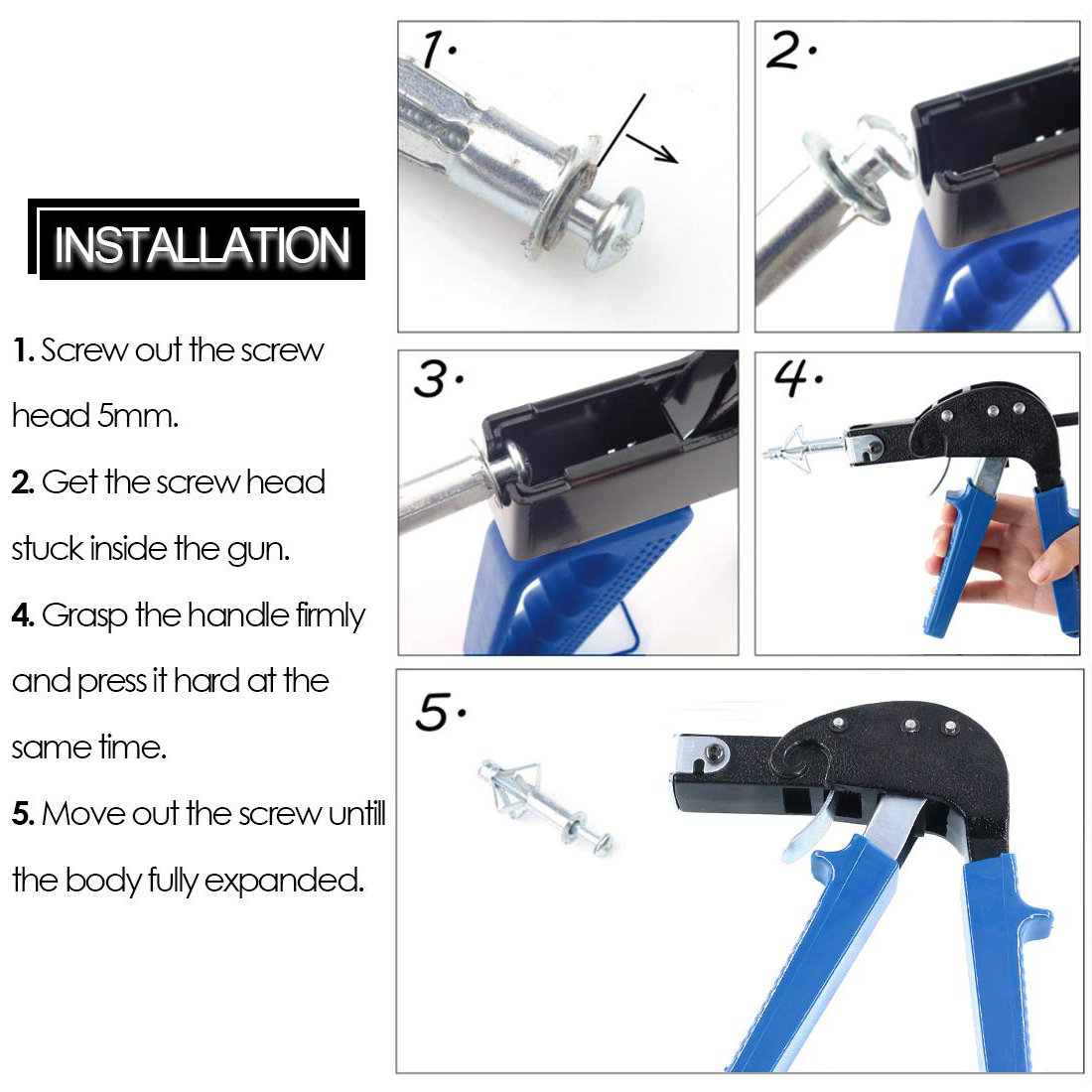 INSTALLATION

1. Screw out the screw head 5mm.

2. Get the screw head stuck inside the gun.

4. Grasp the handle firmly and press it hard at the same time.

5. Move out the screw untill the body fully expanded.

1.

2.

3.

4.

5.