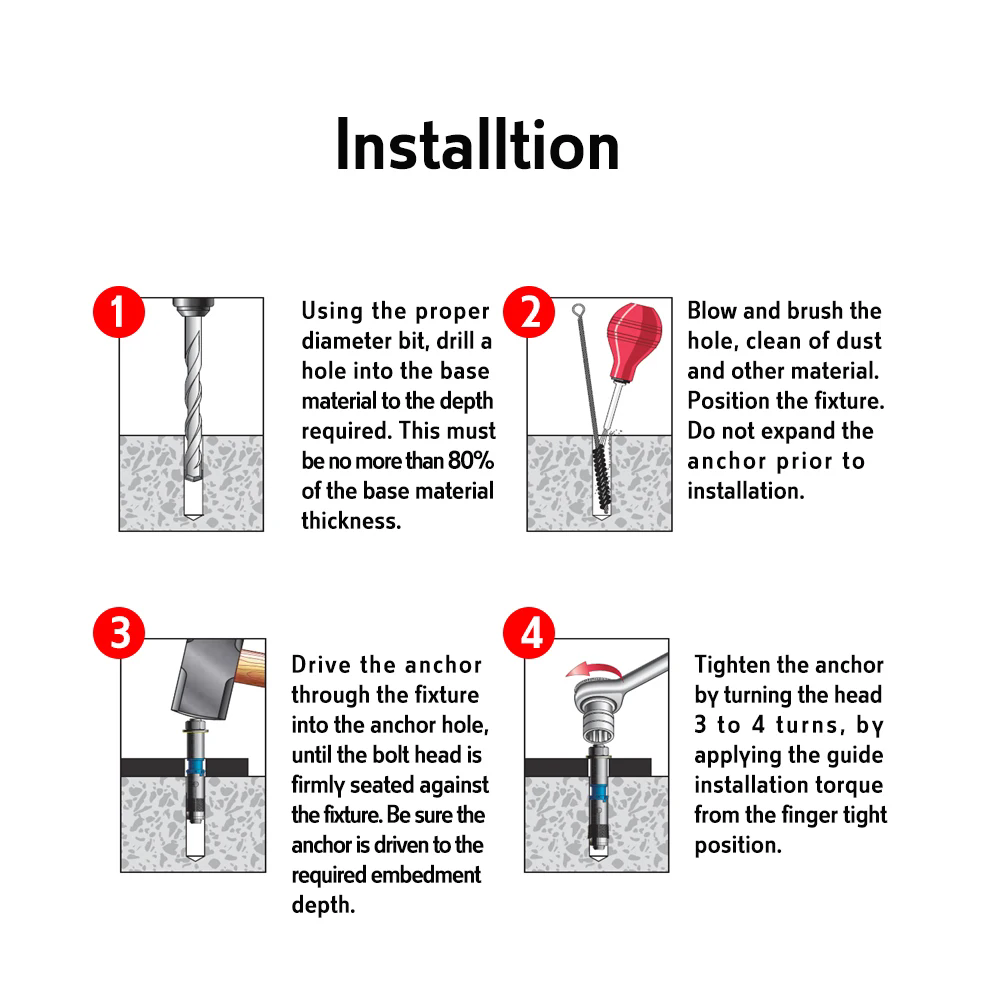 Installtion

1

Using the proper diameter bit, drill a hole into the base material to the depth required. This must be no more than 80% of the base material thickness.

2

Blow and brush the hole, clean of dust and other material. Position the fixture. Do not expand the anchor prior to installation.

3

Drive the anchor through the fixture into the anchor hole, until the bolt head is firmly seated against the fixture. Be sure the anchor is driven to the required embedment depth.

4

Tighten the anchor by turning the head 3 to 4 turns, by applying the guide installation torque from the finger tight position.