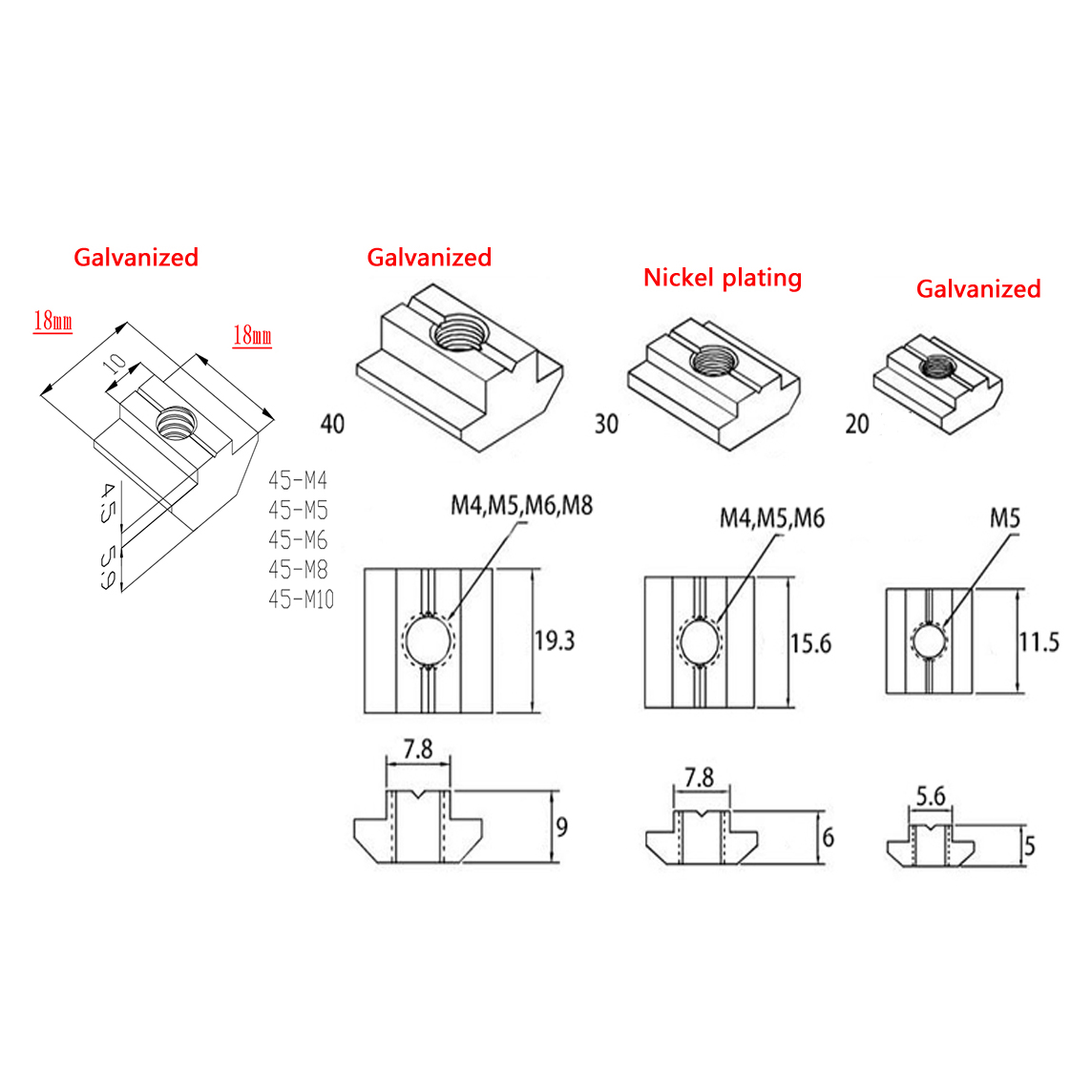 Galvanized

18mm

18mm

10

4.5

5.9

45-M4
45-M5
45-M6
45-M8
45-M10

Galvanized

40

M4,M5,M6,M8

19.3

7.8

9

Nickel plating

30

M4,M5,M6

15.6

7.8

6

Galvanized

20

M5

11.5

5.6

5