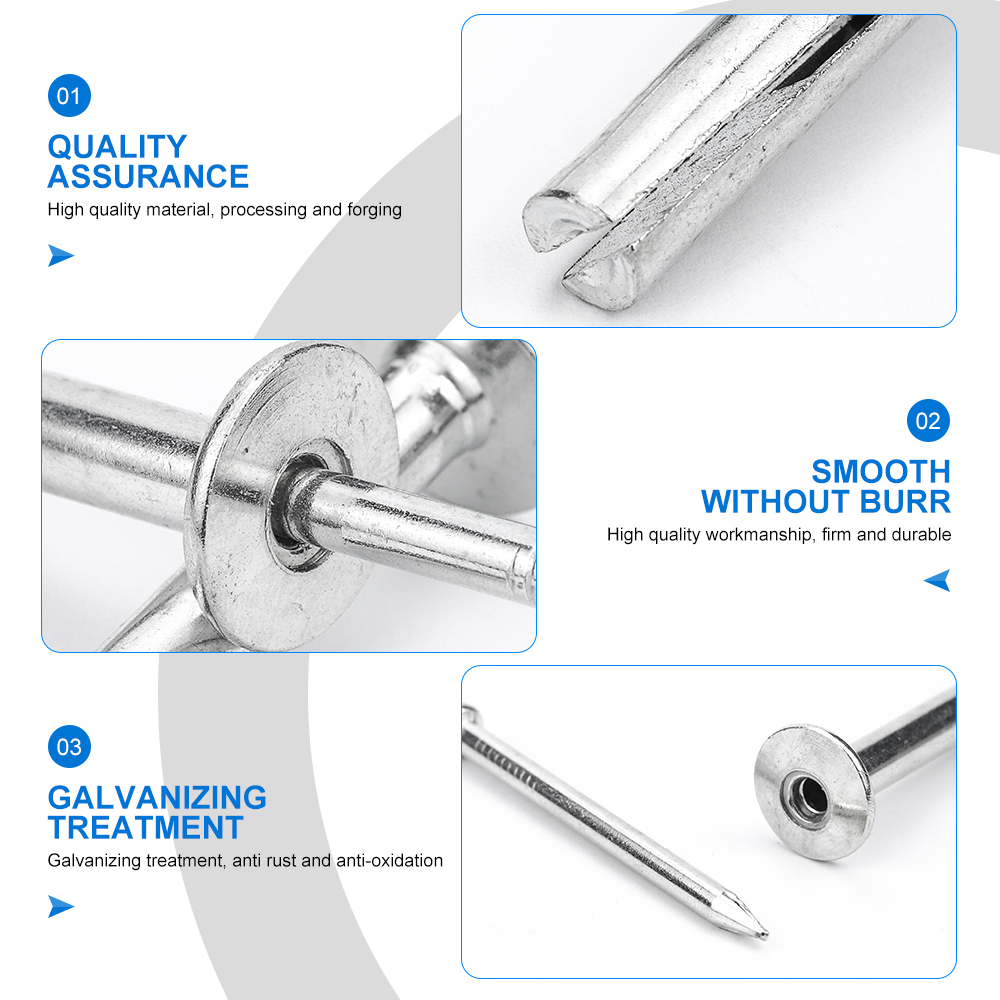 01

QUALITY ASSURANCE

High quality material, processing and forging

02

SMOOTH WITHOUT BURR

High quality workmanship, firm and durable

03

GALVANIZING TREATMENT

Galvanizing treatment, anti rust and anti-oxidation